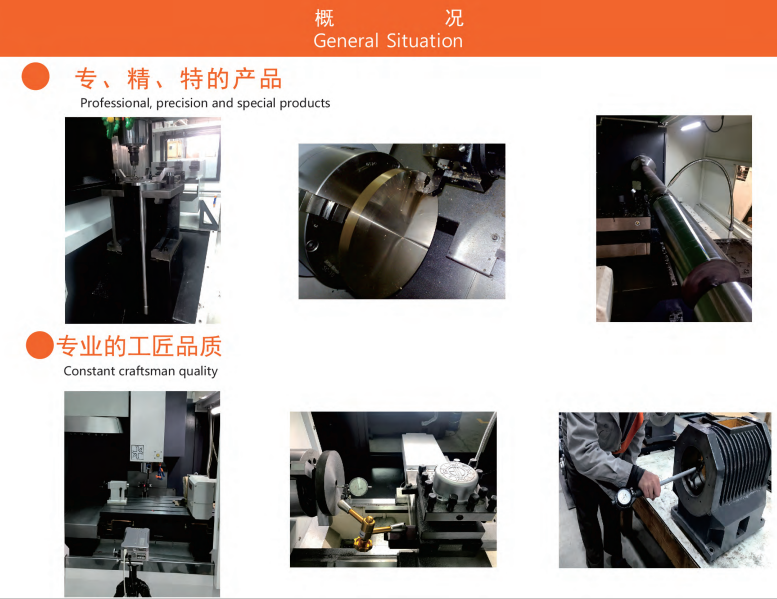 概　　　况
General Situation

专、精、特的产品
Professional, precision and special products

专业的工匠品质
Constant craftsman quality